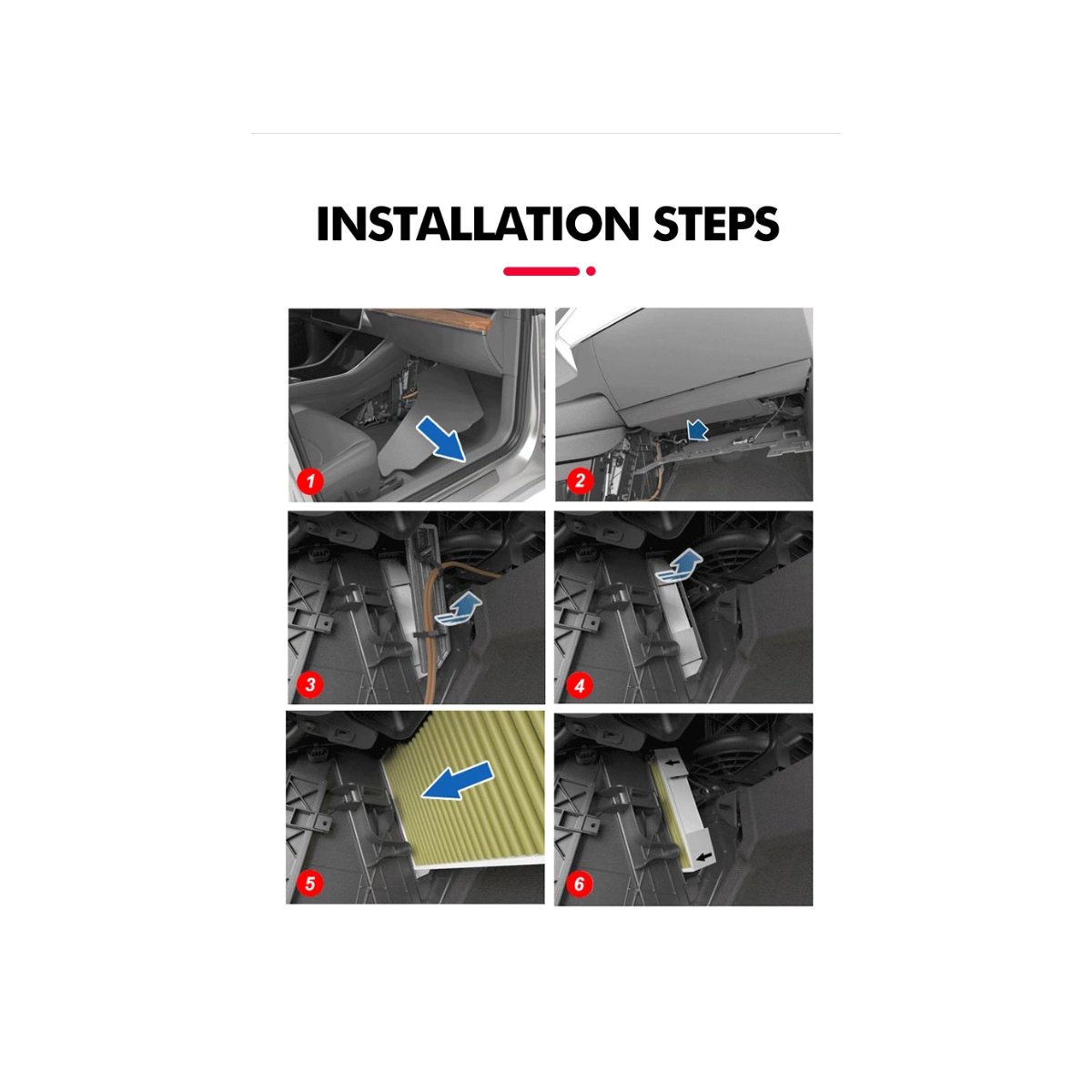 INSTALLATION STEPS

1

2

3

4

5

6