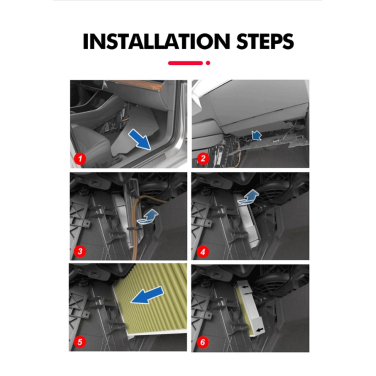 INSTALLATION STEPS

1

2

3

4

5

6