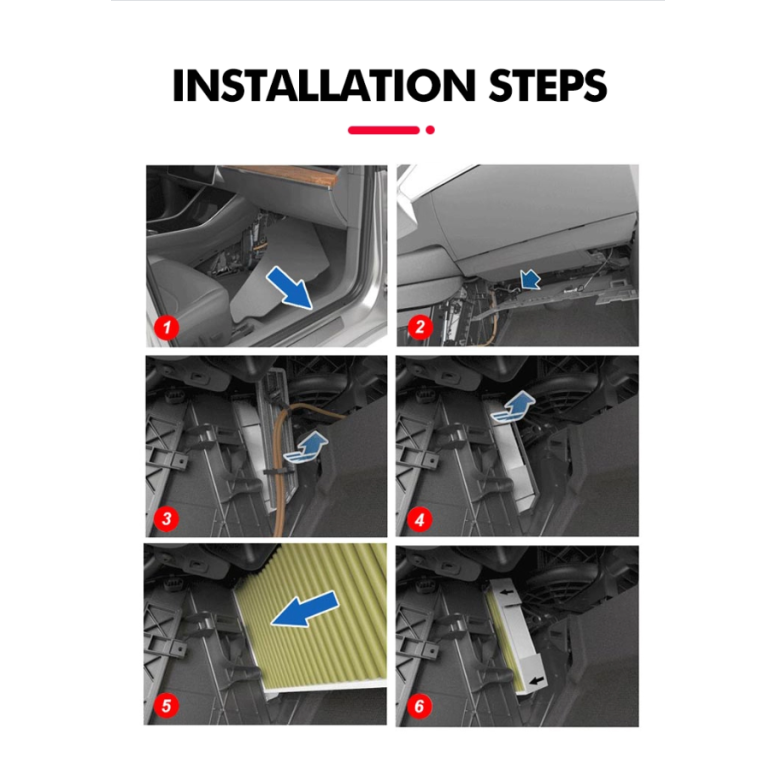 INSTALLATION STEPS

1

2

3

4

5

6